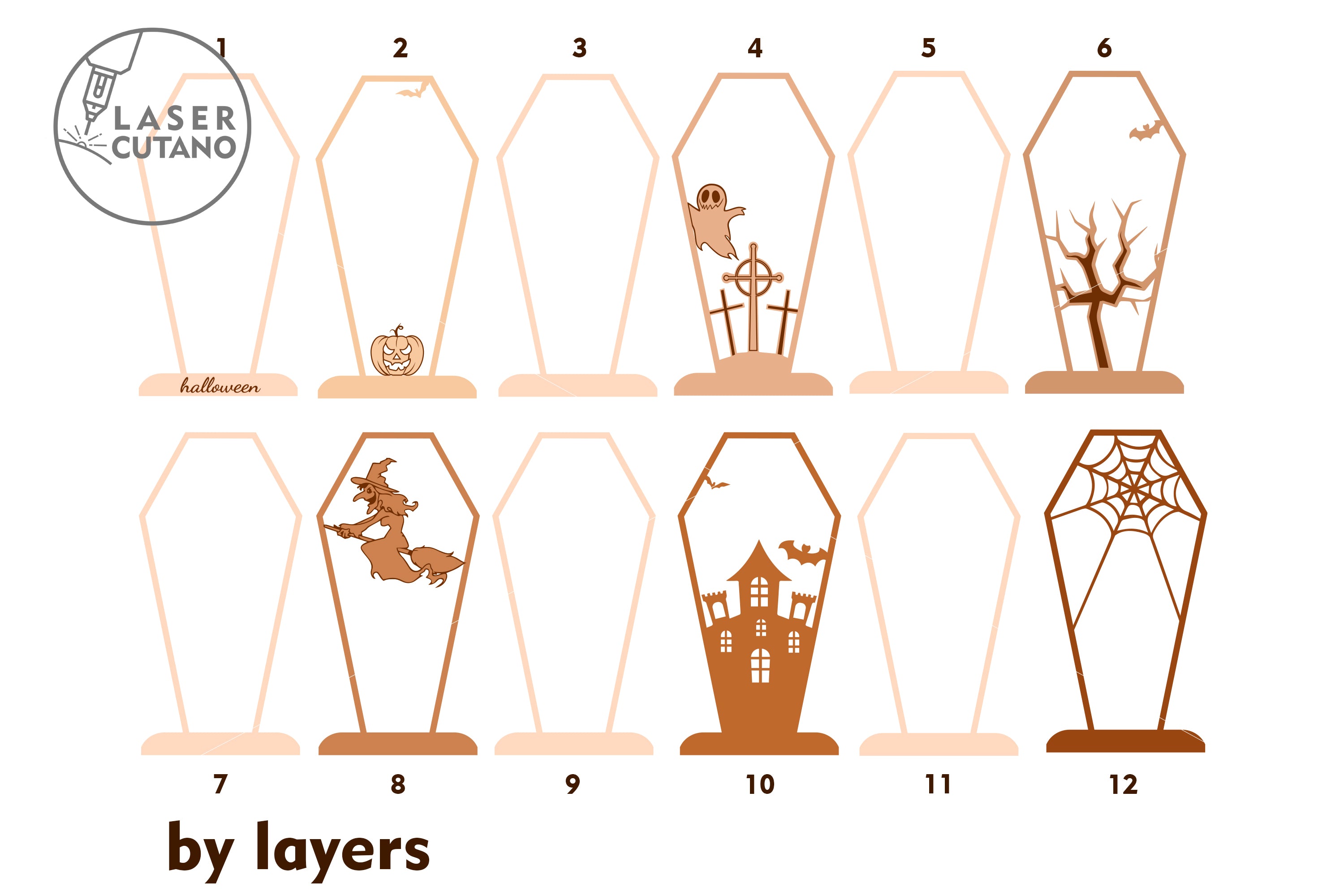 LASER CUTANO

1

2

3

4

5

6

halloween

7

8

9

10

11

12

by layers