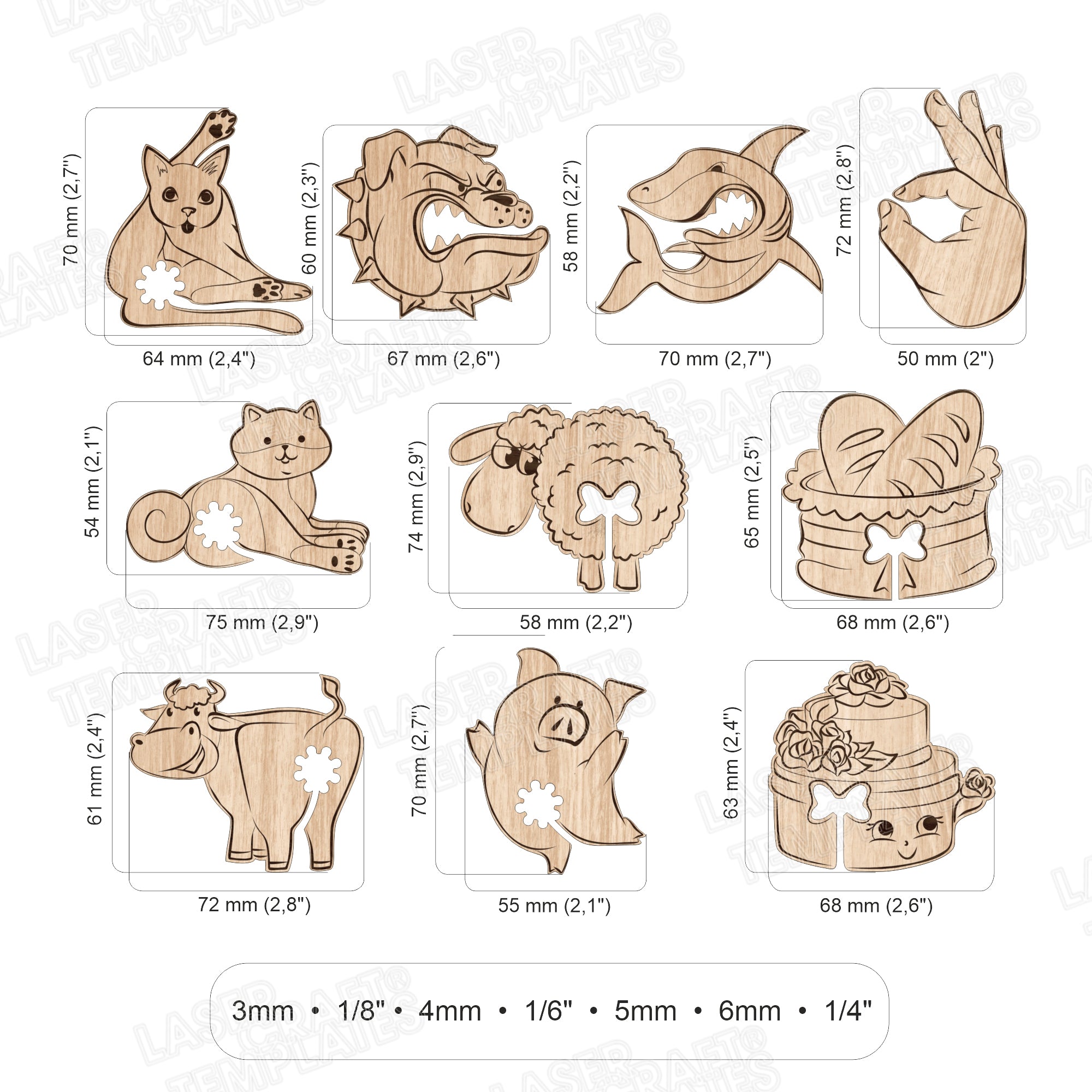 LASER CRAFT® TEMPLATES

70 mm (2,7")
64 mm (2,4")

60 mm (2,3")
67 mm (2,6")

58 mm (2,2")
70 mm (2,7")

72 mm (2,8")
50 mm (2")

54 mm (2,1")
75 mm (2,9")

74 mm (2,9")
58 mm (2,2")

65 mm (2,5")
68 mm (2,6")

61 mm (2,4")
72 mm (2,8")

70 mm (2,7")
55 mm (2,1")

63 mm (2,4")
68 mm (2,6")

3mm • 1/8" • 4mm • 1/6" • 5mm • 6mm • 1/4"